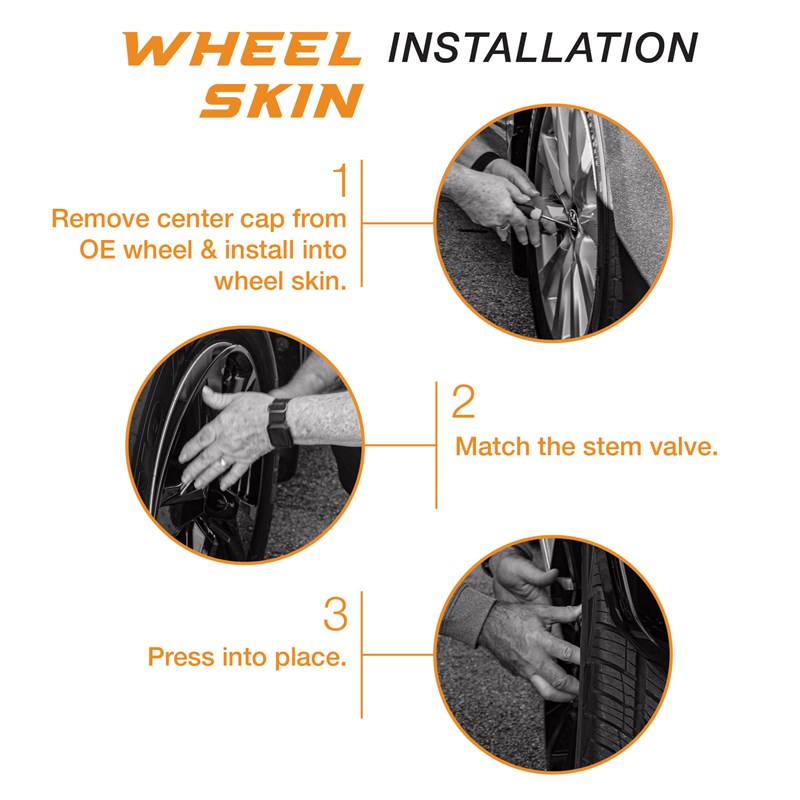 WHEEL SKIN INSTALLATION

1
Remove center cap from OE wheel & install into wheel skin.

2
Match the stem valve.

3
Press into place.